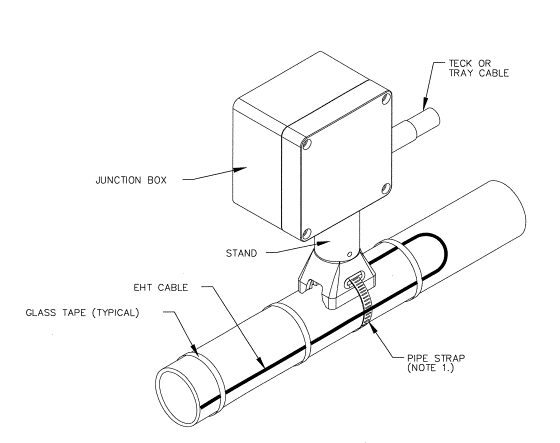 TECK OR TRAY CABLE

JUNCTION BOX

STAND

EHT CABLE

GLASS TAPE (TYPICAL)

PIPE STRAP (NOTE 1.)