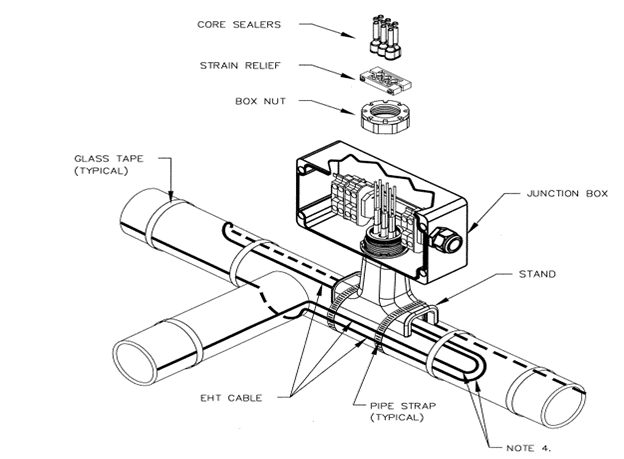 CORE SEALERS

STRAIN RELIEF

BOX NUT

GLASS TAPE (TYPICAL)

JUNCTION BOX

STAND

EHT CABLE

PIPE STRAP (TYPICAL)

NOTE 4.