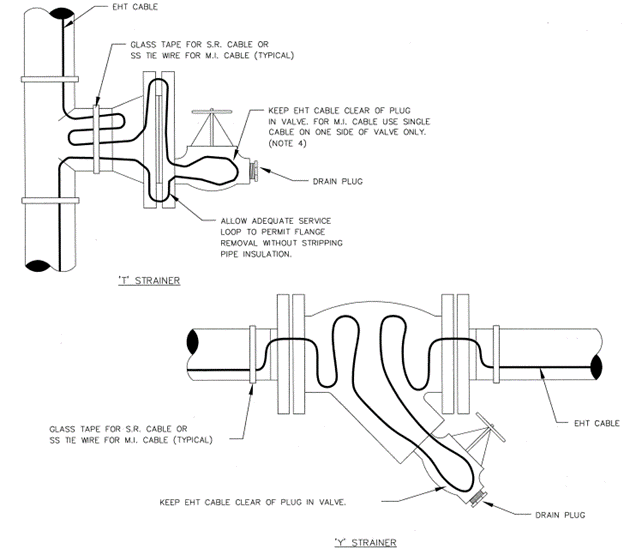 EHT CABLE

GLASS TAPE FOR S.R. CABLE OR SS TIE WIRE FOR M.I. CABLE (TYPICAL)

KEEP EHT CABLE CLEAR OF PLUG IN VALVE. FOR M.I. CABLE USE SINGLE CABLE ON ONE SIDE OF VALVE ONLY. (NOTE 4)

DRAIN PLUG

ALLOW ADEQUATE SERVICE LOOP TO PERMIT FLANGE REMOVAL WITHOUT STRIPPING PIPE INSULATION.

'T' STRAINER

GLASS TAPE FOR S.R. CABLE OR SS TIE WIRE FOR M.I. CABLE (TYPICAL)

EHT CABLE

KEEP EHT CABLE CLEAR OF PLUG IN VALVE.

DRAIN PLUG

'Y' STRAINER